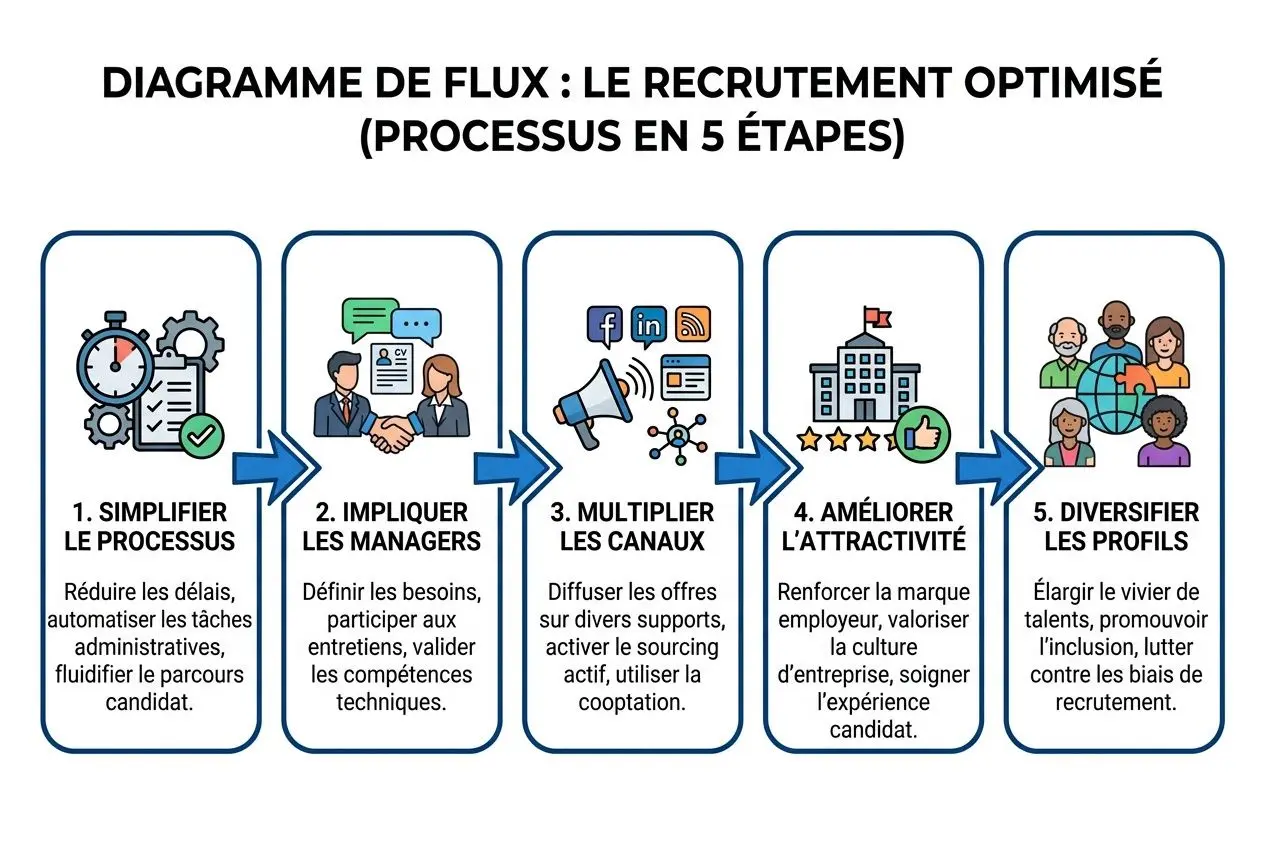 DIAGRAMME DE FLUX : LE RECRUTEMENT OPTIMISÉ (PROCESSUS EN 5 ÉTAPES)

CV

1. SIMPLIFIER LE PROCESSUS

Réduire les délais, automatiser les tâches administratives, fluidifier le parcours candidat.

2. IMPLIQUER LES MANAGERS

Définir les besoins, participer aux entretiens, valider les compétences techniques.

3. MULTIPLIER LES CANAUX

Diffuser les offres sur divers supports, activer le sourcing actif, utiliser la cooptation.

4. AMÉLIORER L'ATTRACTIVITÉ

Renforcer la marque employeur, valoriser la culture d'entreprise, soigner l'expérience candidat.

5. DIVERSIFIER LES PROFILS

Élargir le vivier de talents, promouvoir l'inclusion, lutter contre les biais de recrutement.